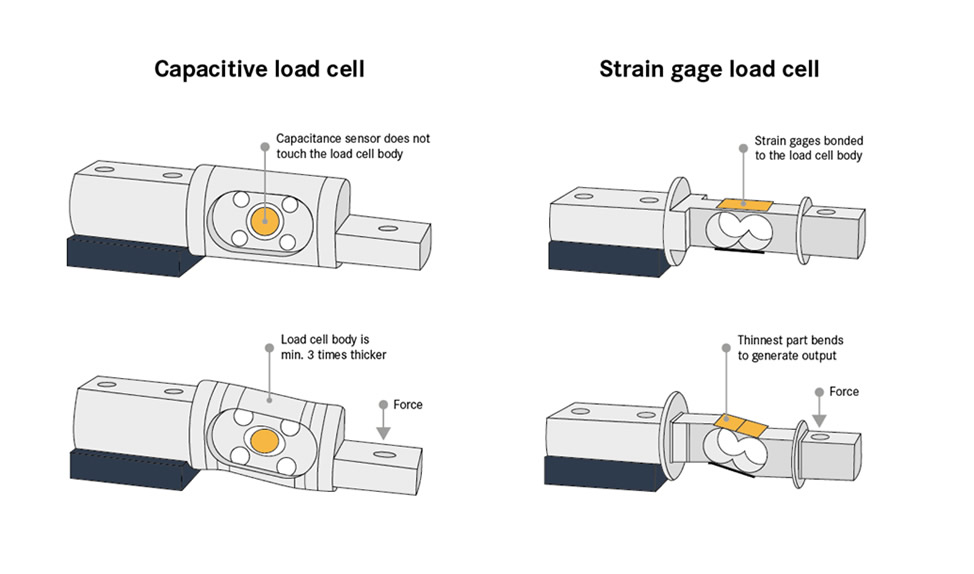 Capacitive load cell

Capacitance sensor does not touch the load cell body

Load cell body is min. 3 times thicker

Force

Strain gage load cell

Strain gages bonded to the load cell body

Thinnest part bends to generate output

Force